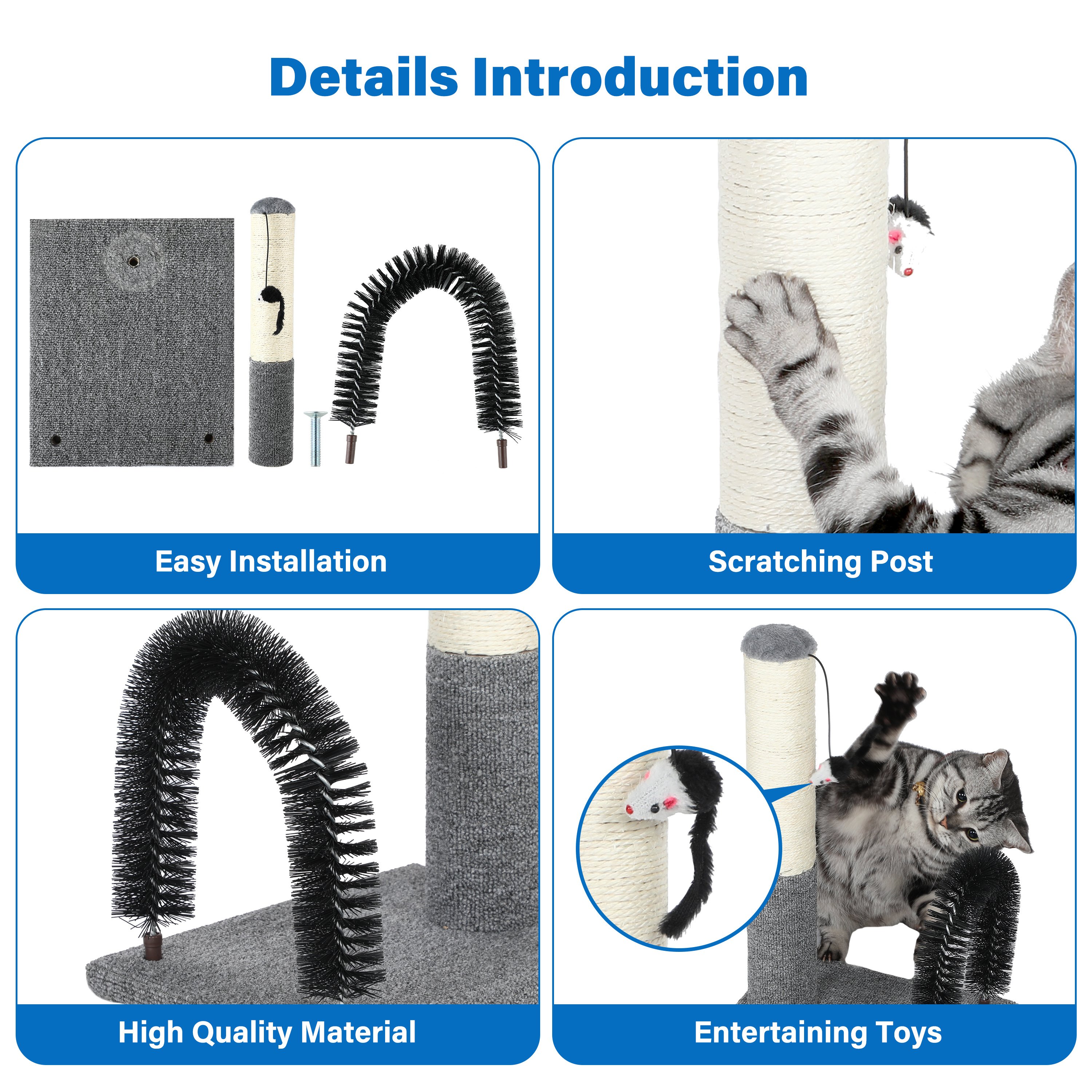 Details Introduction

Easy Installation

Scratching Post

High Quality Material

Entertaining Toys