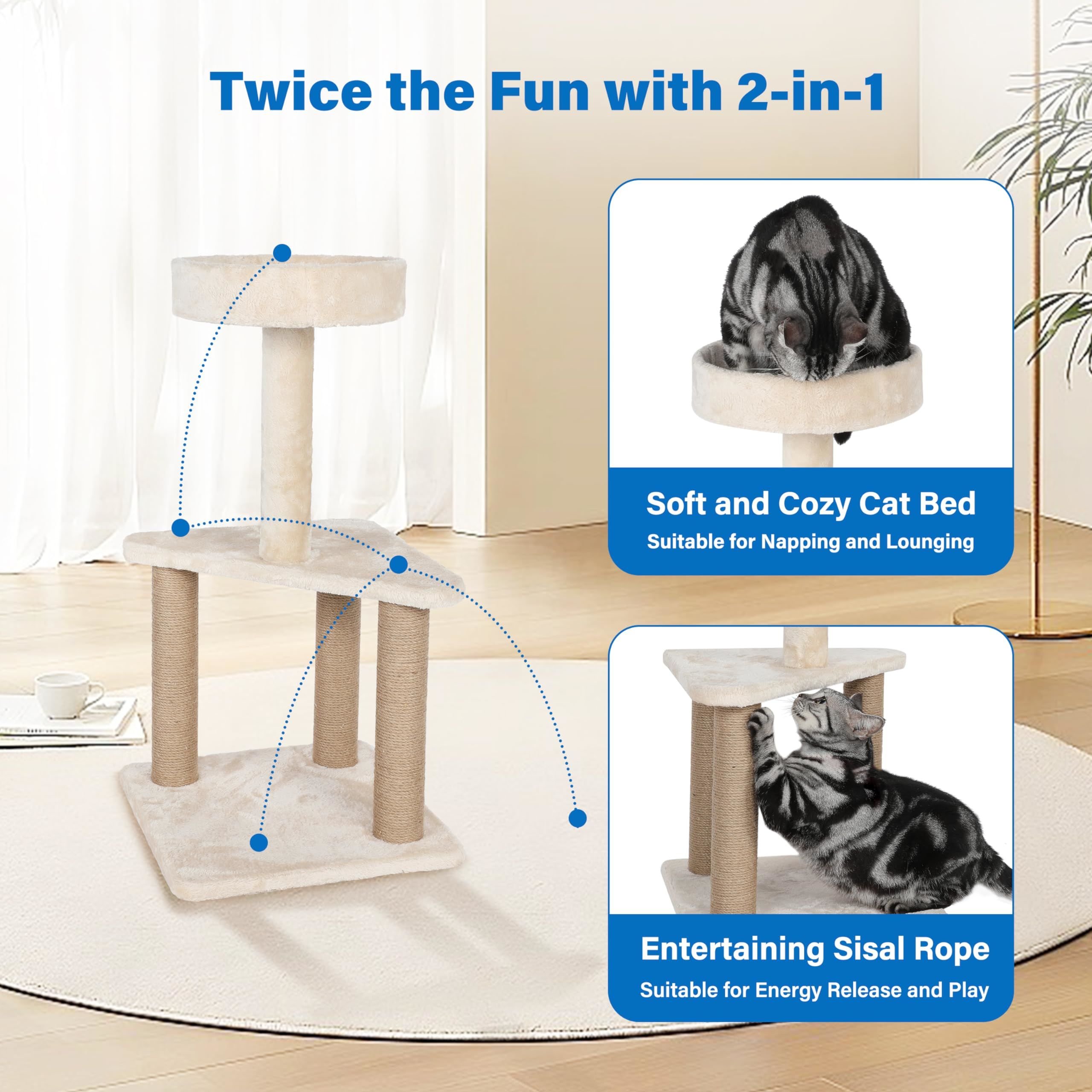 Twice the Fun with 2-in-1

Soft and Cozy Cat Bed
Suitable for Napping and Lounging

Entertaining Sisal Rope
Suitable for Energy Release and Play