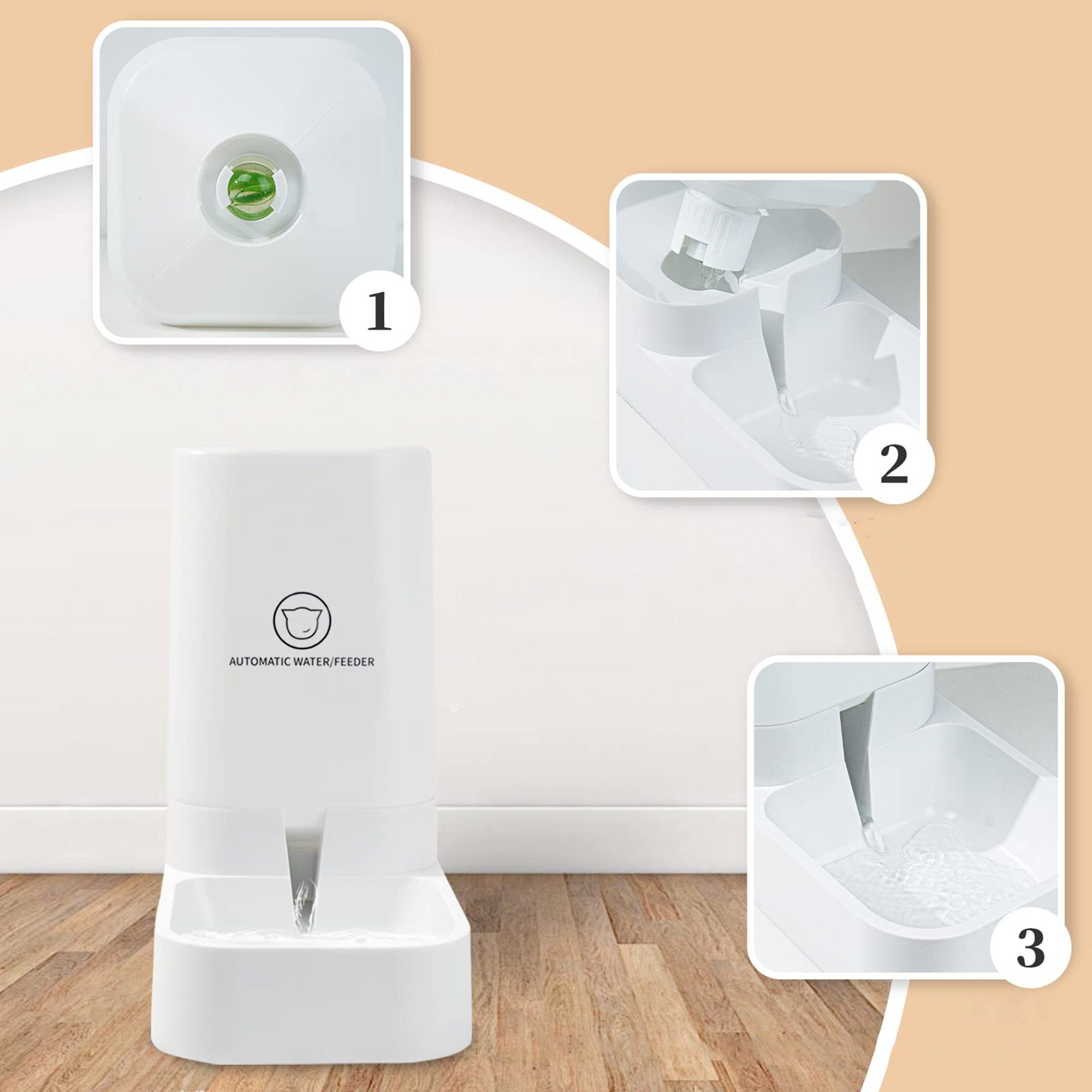 1

2

AUTOMATIC WATER/FEEDER

3